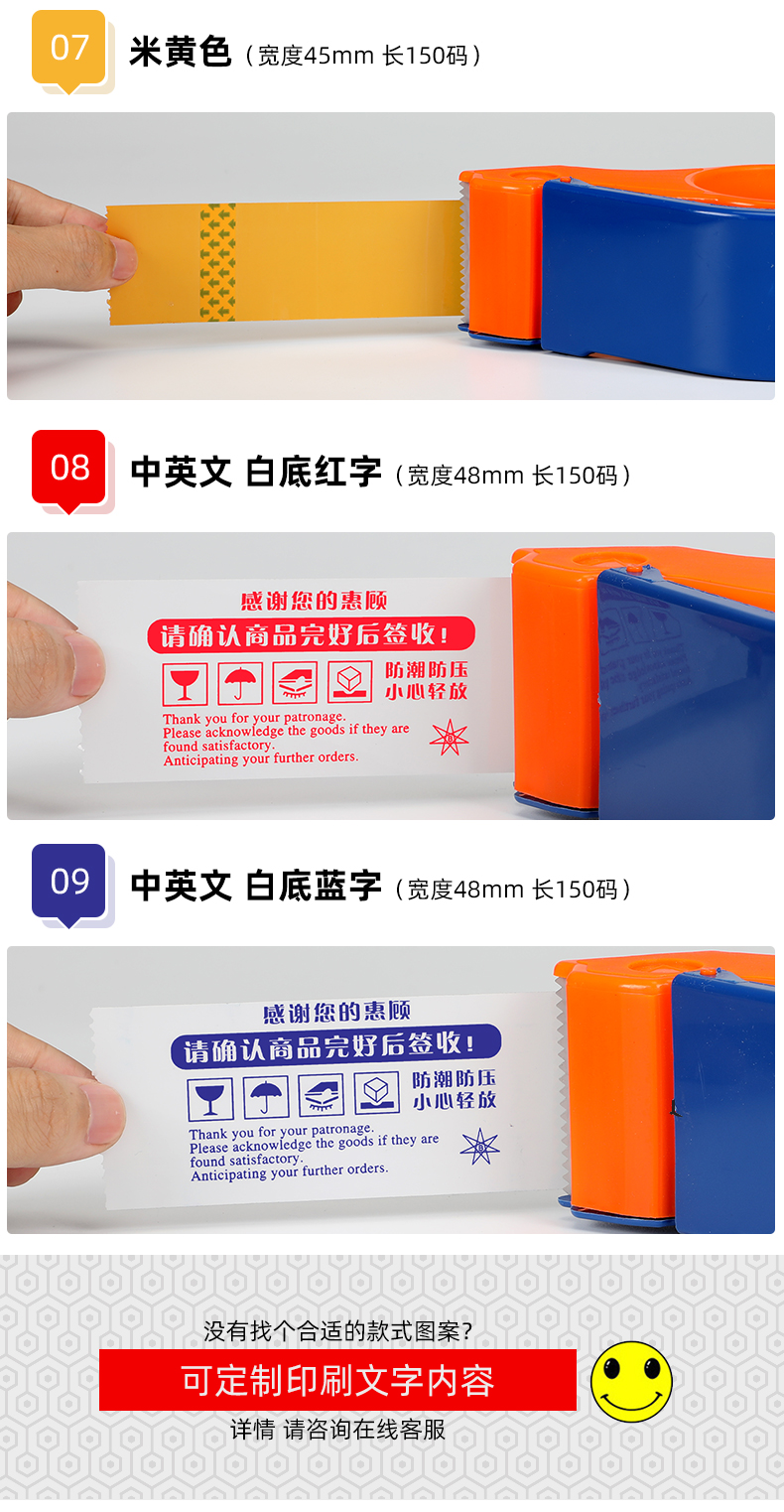 07 米黄色（宽度45mm 长150码）

08 中英文 白底红字（宽度48mm 长150码）

感谢您的惠顾
请确认商品完好后签收！
防潮防压
小心轻放
Thank you for your patronage.
Please acknowledge the goods if they are found satisfactory.
Anticipating your further orders.

09 中英文 白底蓝字（宽度48mm 长150码）

感谢您的惠顾
请确认商品完好后签收！
防潮防压
小心轻放
Thank you for your patronage.
Please acknowledge the goods if they are found satisfactory.
Anticipating your further orders.

没有找个合适的款式图案？
可定制印刷文字内容
详情 请咨询在线客服